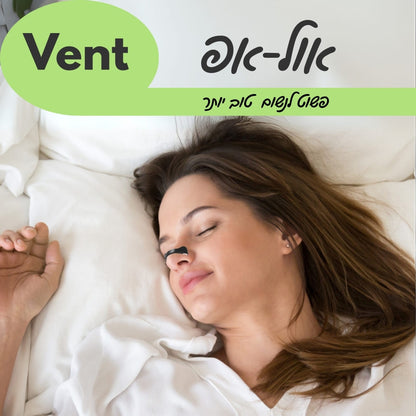 אול-אפ Vent

פשוט לנשום טוב יותר